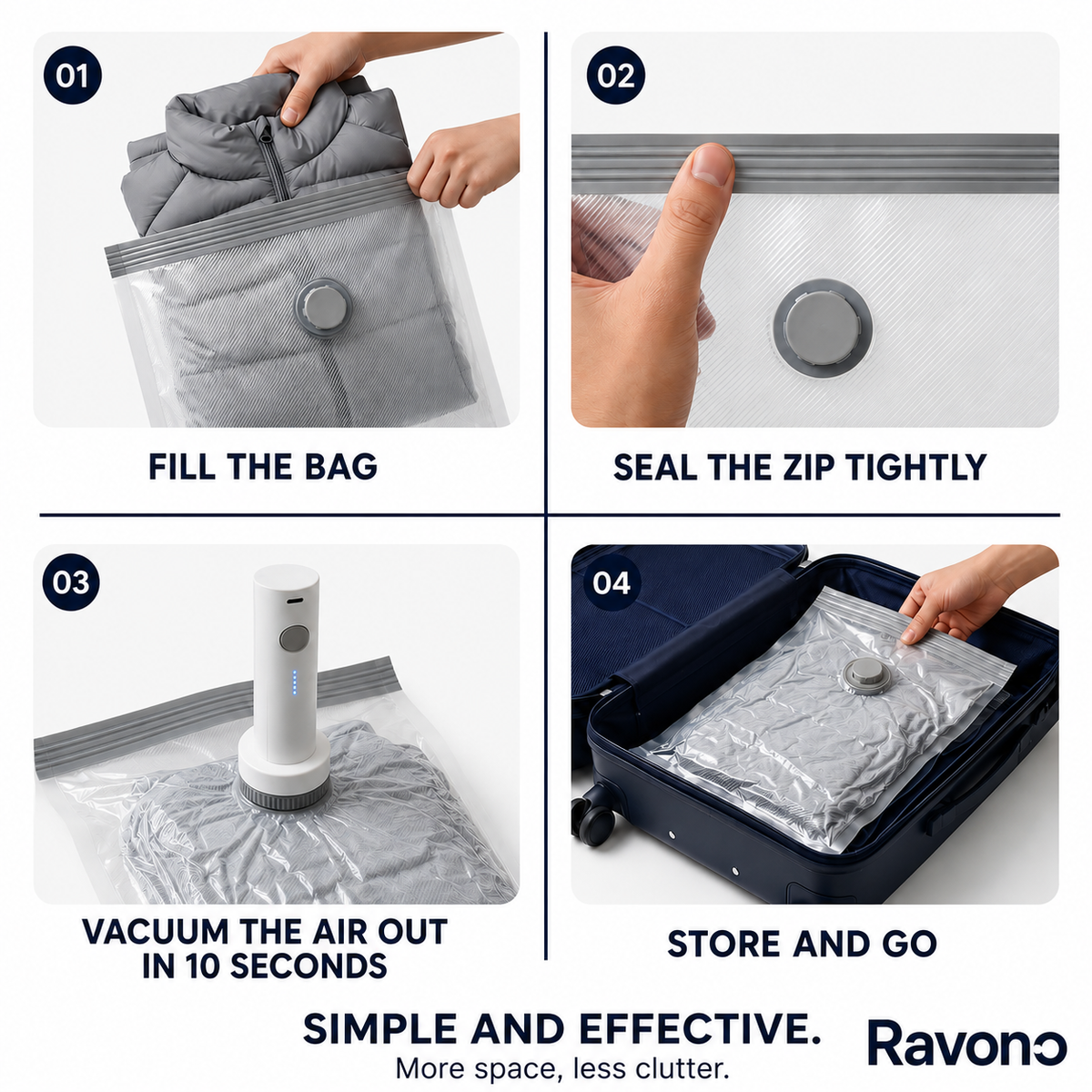 01

FILL THE BAG

02

SEAL THE ZIP TIGHTLY

03

VACUUM THE AIR OUT IN 10 SECONDS

04

STORE AND GO

SIMPLE AND EFFECTIVE.
More space, less clutter.

Ravono